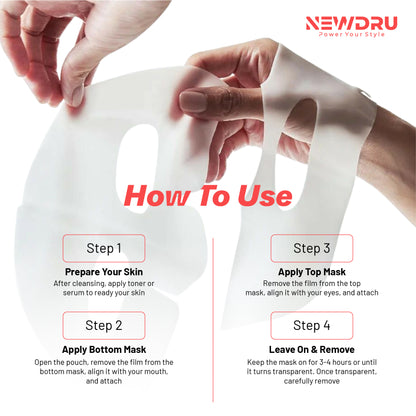 NEWDRU
Power Your Style

How To Use

Step 1
Prepare Your Skin
After cleansing, apply toner or serum to ready your skin

Step 2
Apply Bottom Mask
Open the pouch, remove the film from the bottom mask, align it with your mouth, and attach

Step 3
Apply Top Mask
Remove the film from the top mask, align it with your eyes, and attach

Step 4
Leave On & Remove
Keep the mask on for 3-4 hours or until it turns transparent. Once transparent, carefully remove