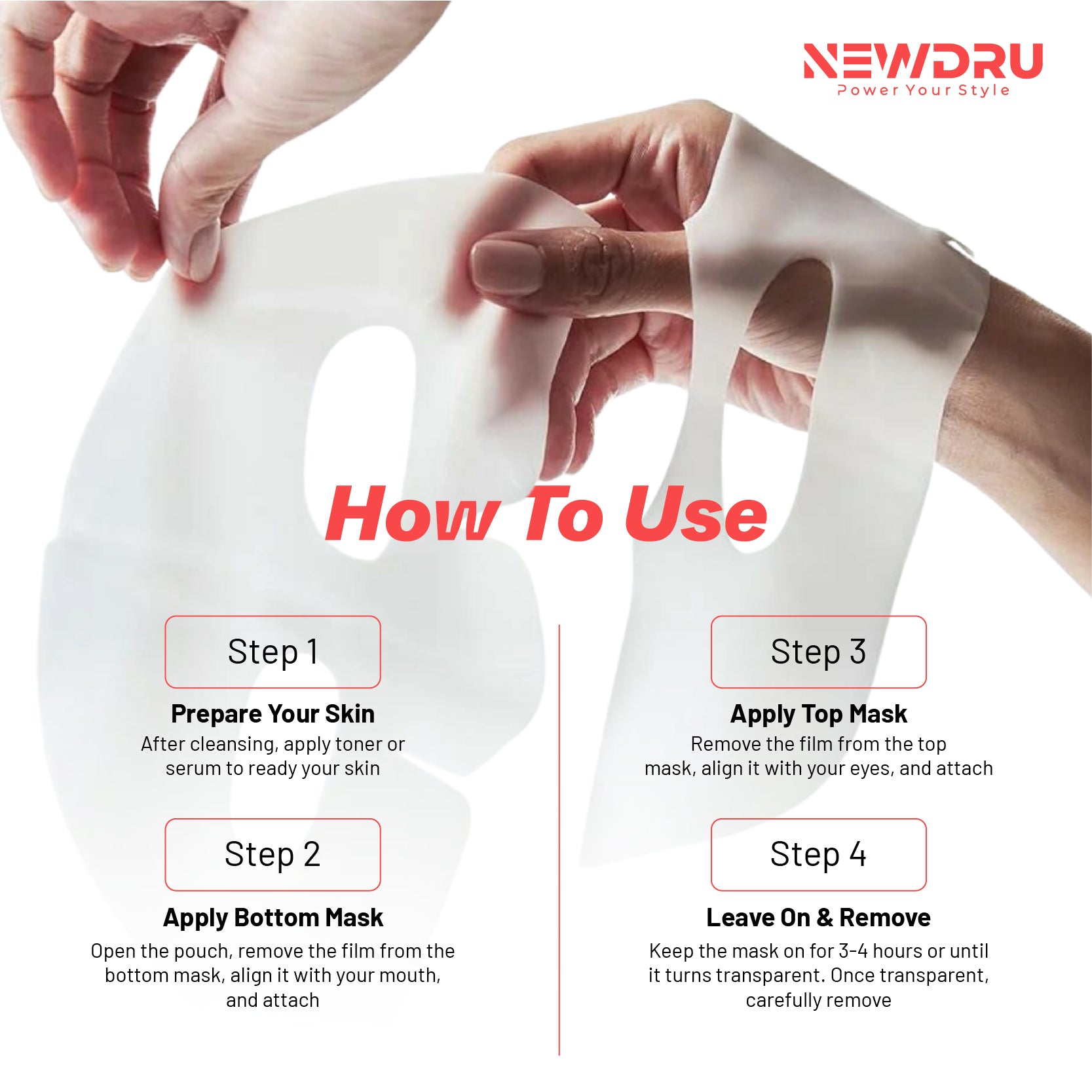 NEWDRU
Power Your Style

How To Use

Step 1

Prepare Your Skin
After cleansing, apply toner or serum to ready your skin

Step 2

Apply Bottom Mask
Open the pouch, remove the film from the bottom mask, align it with your mouth, and attach

Step 3

Apply Top Mask
Remove the film from the top mask, align it with your eyes, and attach

Step 4

Leave On & Remove
Keep the mask on for 3-4 hours or until it turns transparent. Once transparent, carefully remove