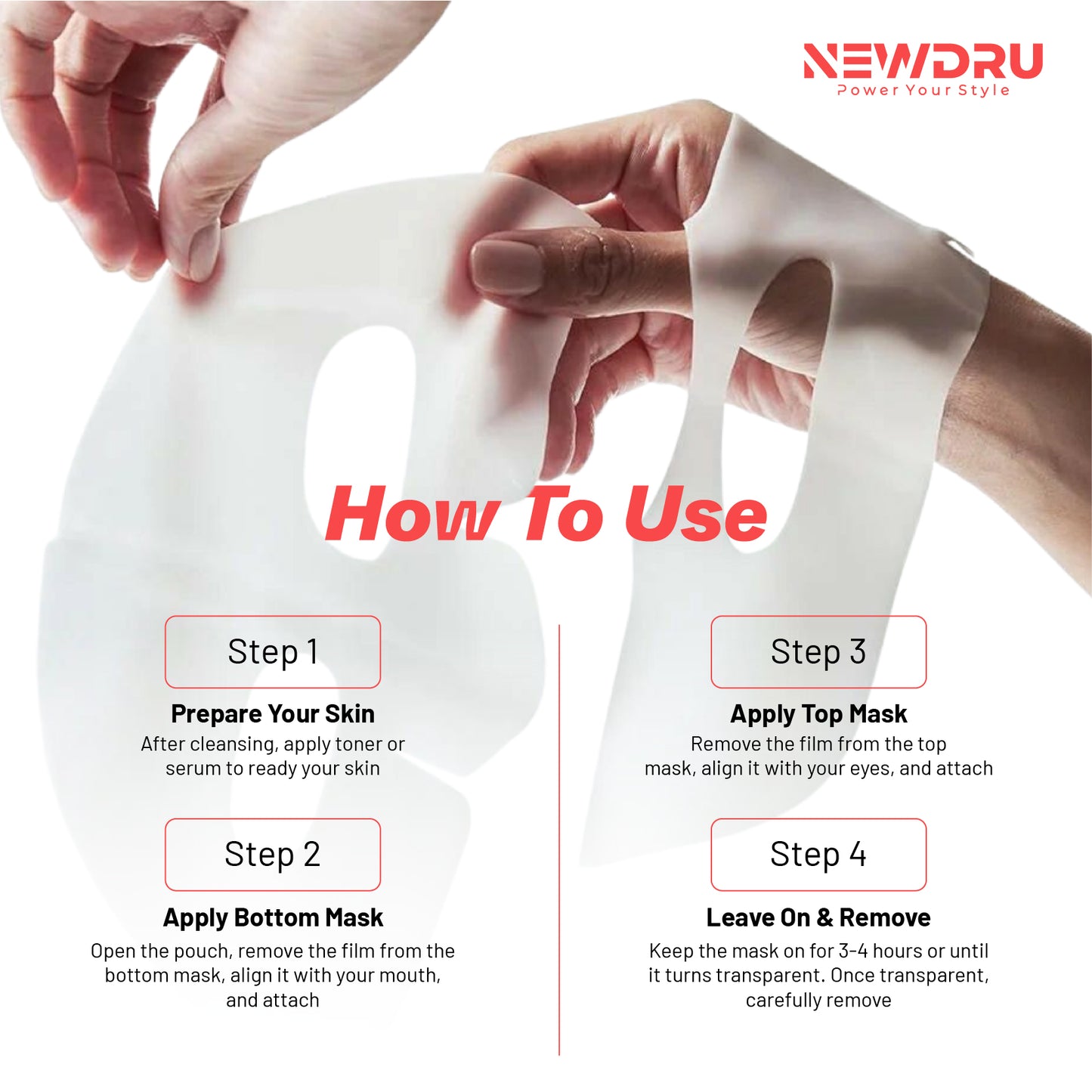 NEWDRU
Power Your Style

How To Use

Step 1

Prepare Your Skin
After cleansing, apply toner or serum to ready your skin

Step 2

Apply Bottom Mask
Open the pouch, remove the film from the bottom mask, align it with your mouth, and attach

Step 3

Apply Top Mask
Remove the film from the top mask, align it with your eyes, and attach

Step 4

Leave On & Remove
Keep the mask on for 3-4 hours or until it turns transparent. Once transparent, carefully remove